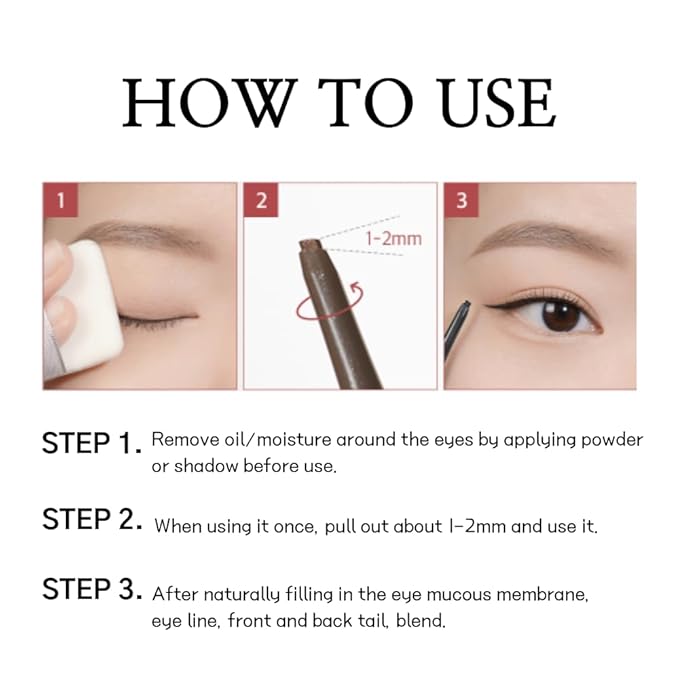 HOW TO USE

1

2

1-2mm

3

STEP 1. Remove oil/moisture around the eyes by applying powder or shadow before use.

STEP 2. When using it once, pull out about 1-2mm and use it.

STEP 3. After naturally filling in the eye mucous membrane, eye line, front and back tail, blend.