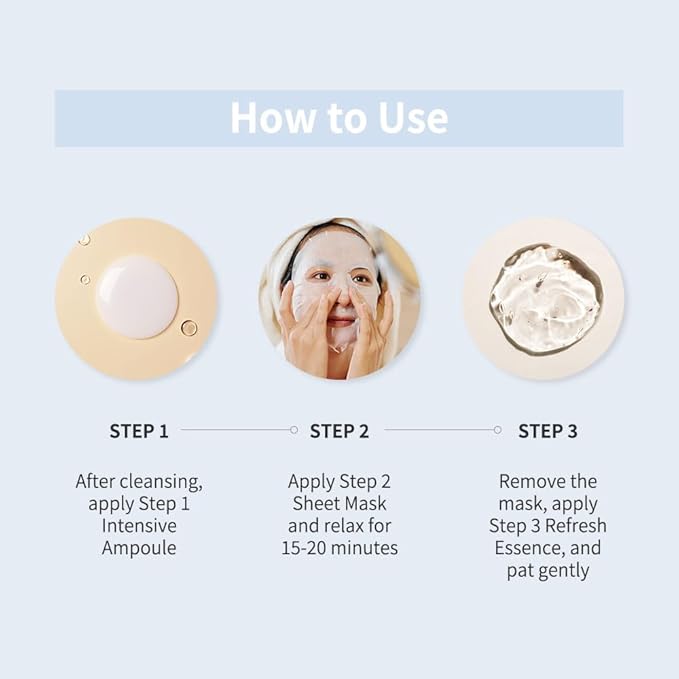 How to Use

STEP 1

After cleansing, apply Step 1 Intensive Ampoule

STEP 2

Apply Step 2 Sheet Mask and relax for 15-20 minutes

STEP 3

Remove the mask, apply Step 3 Refresh Essence, and pat gently