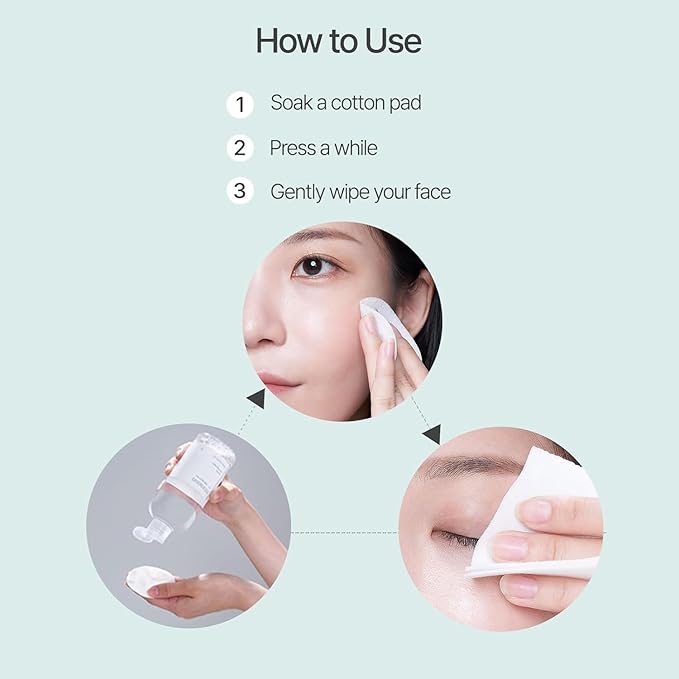 How to Use

1 Soak a cotton pad

2 Press a while

3 Gently wipe your face