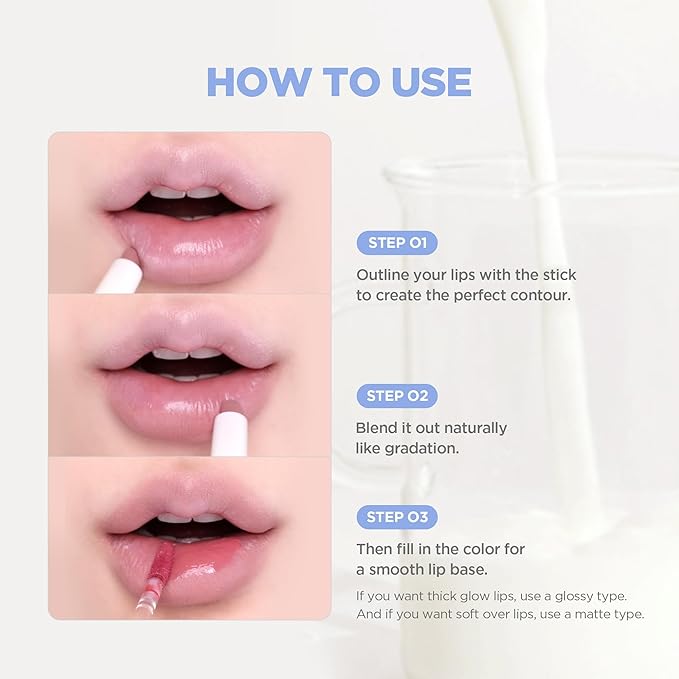 HOW TO USE

STEP 01

Outline your lips with the stick to create the perfect contour.

STEP 02

Blend it out naturally like gradation.

STEP 03

Then fill in the color for a smooth lip base.

If you want thick glow lips, use a glossy type. And if you want soft over lips, use a matte type.