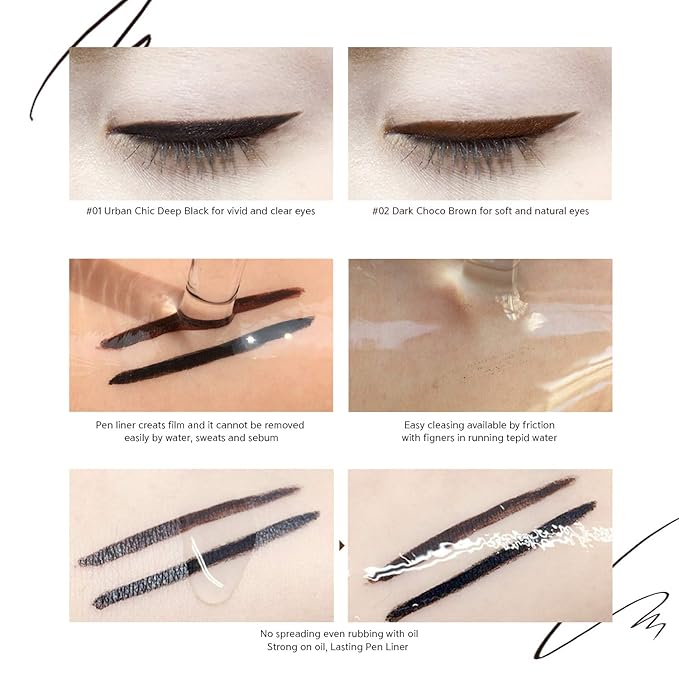 #01 Urban Chic Deep Black for vivid and clear eyes

#02 Dark Choco Brown for soft and natural eyes

Pen liner creats film and it cannot be removed easily by water, sweats and sebum

Easy cleasing available by friction with figners in running tepid water

No spreading even rubbing with oil
Strong on oil, Lasting Pen Liner