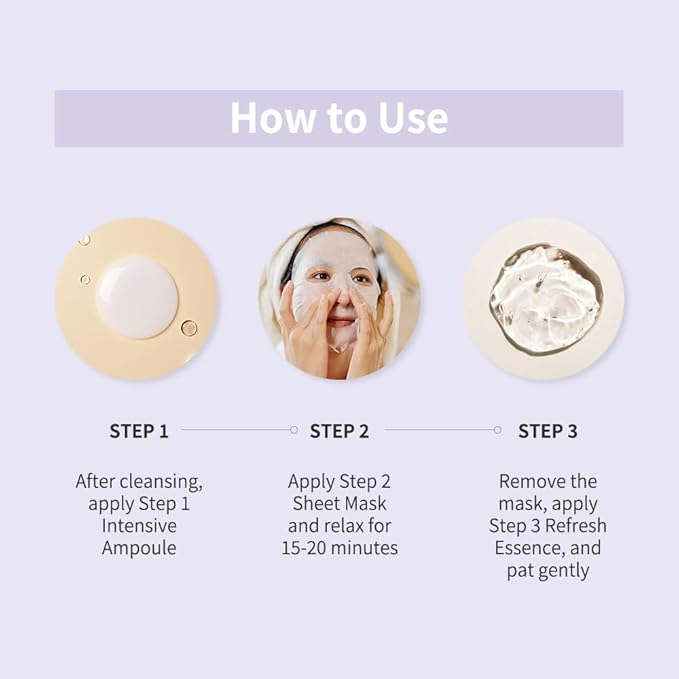 How to Use

STEP 1

After cleansing, apply Step 1 Intensive Ampoule

STEP 2

Apply Step 2 Sheet Mask and relax for 15-20 minutes

STEP 3

Remove the mask, apply Step 3 Refresh Essence, and pat gently