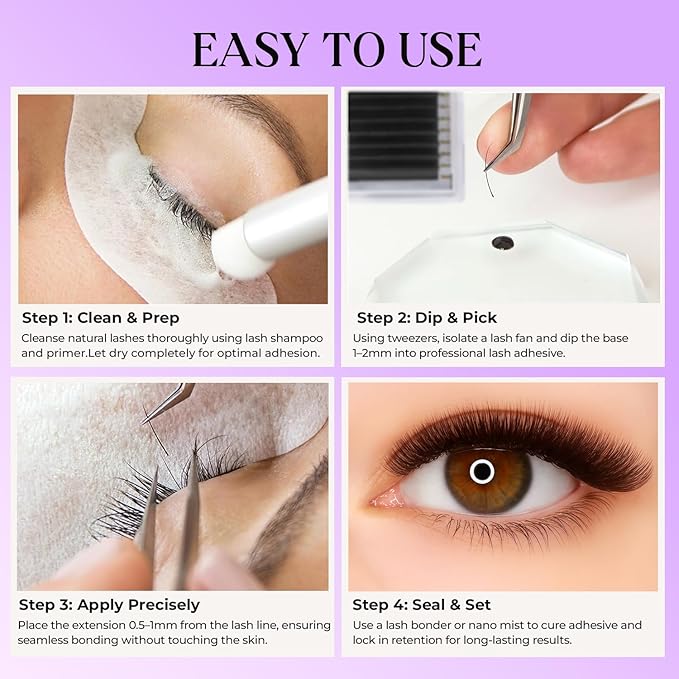 EASY TO USE

Step 1: Clean & Prep
Cleanse natural lashes thoroughly using lash shampoo and primer.Let dry completely for optimal adhesion.

Step 2: Dip & Pick
Using tweezers, isolate a lash fan and dip the base 1–2mm into professional lash adhesive.

Step 3: Apply Precisely
Place the extension 0.5–1mm from the lash line, ensuring seamless bonding without touching the skin.

Step 4: Seal & Set
Use a lash bonder or nano mist to cure adhesive and lock in retention for long-lasting results.