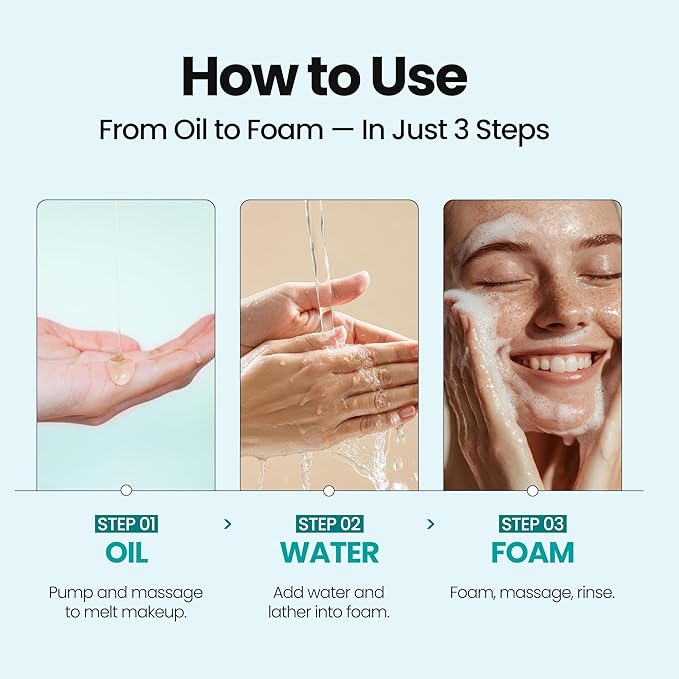 How to Use

From Oil to Foam — In Just 3 Steps

STEP 01
OIL

Pump and massage to melt makeup.

>

STEP 02
WATER

Add water and lather into foam.

>

STEP 03
FOAM

Foam, massage, rinse.