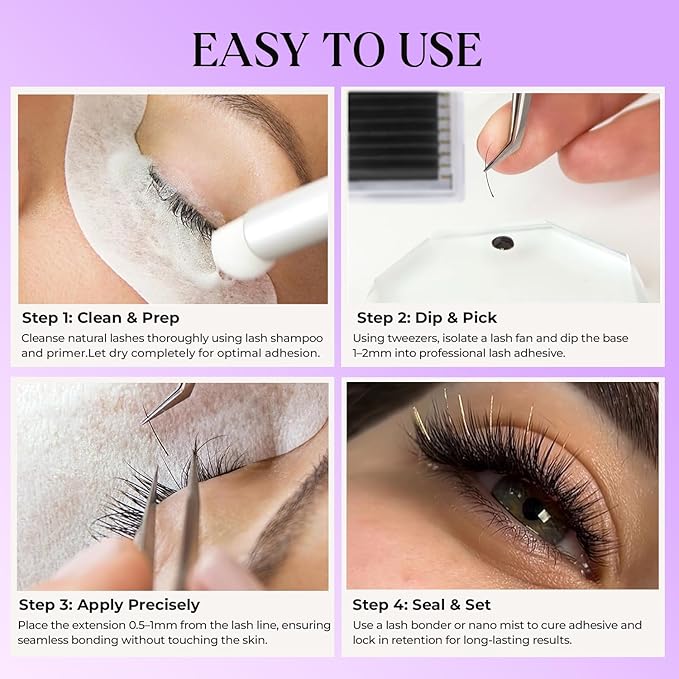 EASY TO USE

Step 1: Clean & Prep
Cleanse natural lashes thoroughly using lash shampoo and primer.Let dry completely for optimal adhesion.

Step 2: Dip & Pick
Using tweezers, isolate a lash fan and dip the base 1–2mm into professional lash adhesive.

Step 3: Apply Precisely
Place the extension 0.5–1mm from the lash line, ensuring seamless bonding without touching the skin.

Step 4: Seal & Set
Use a lash bonder or nano mist to cure adhesive and lock in retention for long-lasting results.