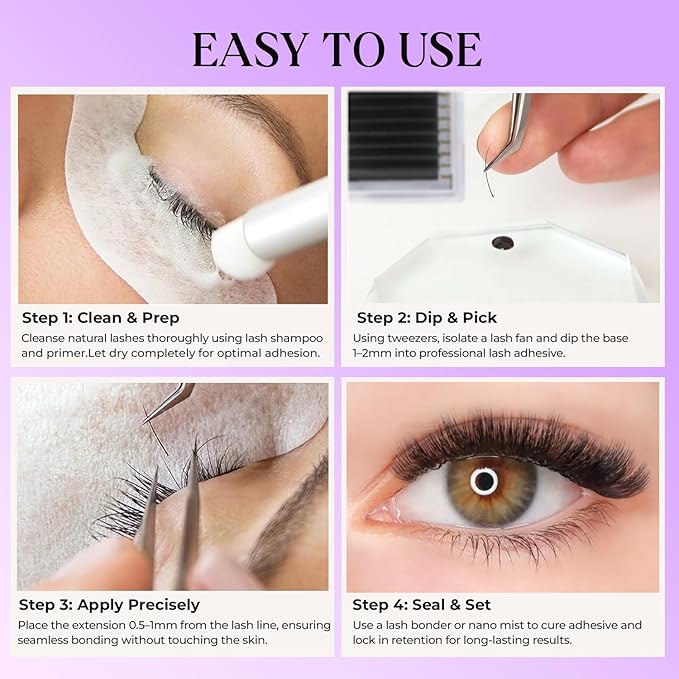 EASY TO USE

Step 1: Clean & Prep

Cleanse natural lashes thoroughly using lash shampoo and primer.Let dry completely for optimal adhesion.

Step 2: Dip & Pick

Using tweezers, isolate a lash fan and dip the base 1–2mm into professional lash adhesive.

Step 3: Apply Precisely

Place the extension 0.5–1mm from the lash line, ensuring seamless bonding without touching the skin.

Step 4: Seal & Set

Use a lash bonder or nano mist to cure adhesive and lock in retention for long-lasting results.