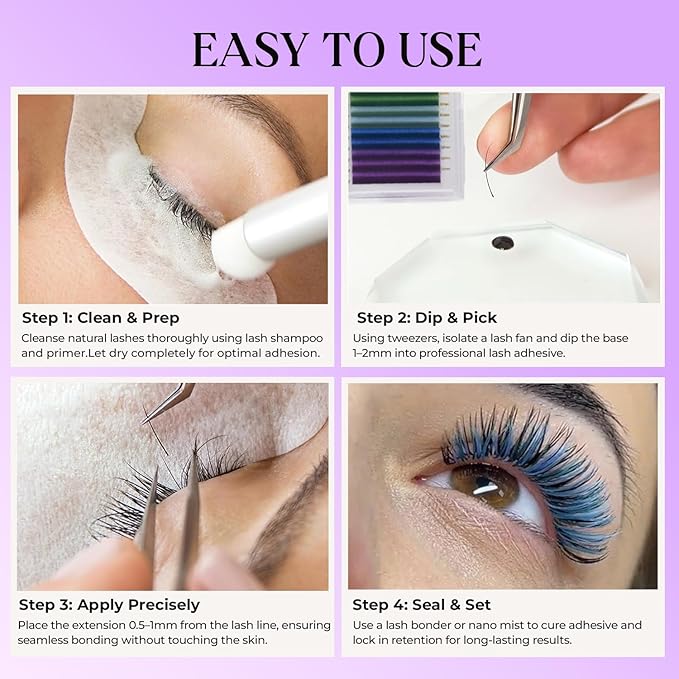 EASY TO USE

Step 1: Clean & Prep
Cleanse natural lashes thoroughly using lash shampoo and primer.Let dry completely for optimal adhesion.

Step 2: Dip & Pick
Using tweezers, isolate a lash fan and dip the base 1–2mm into professional lash adhesive.

Step 3: Apply Precisely
Place the extension 0.5–1mm from the lash line, ensuring seamless bonding without touching the skin.

Step 4: Seal & Set
Use a lash bonder or nano mist to cure adhesive and lock in retention for long-lasting results.