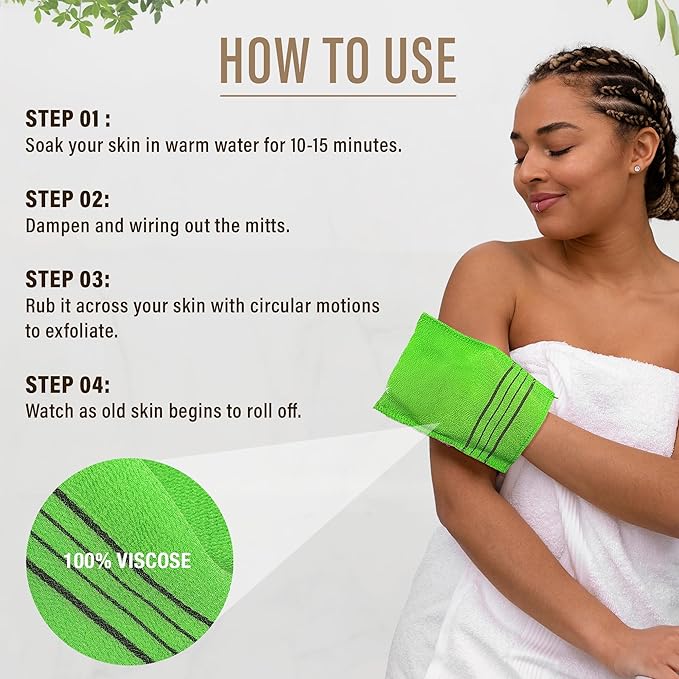 HOW TO USE

STEP 01 :
Soak your skin in warm water for 10-15 minutes.

STEP 02:
Dampen and wiring out the mitts.

STEP 03:
Rub it across your skin with circular motions to exfoliate.

STEP 04:
Watch as old skin begins to roll off.

100% VISCOSE